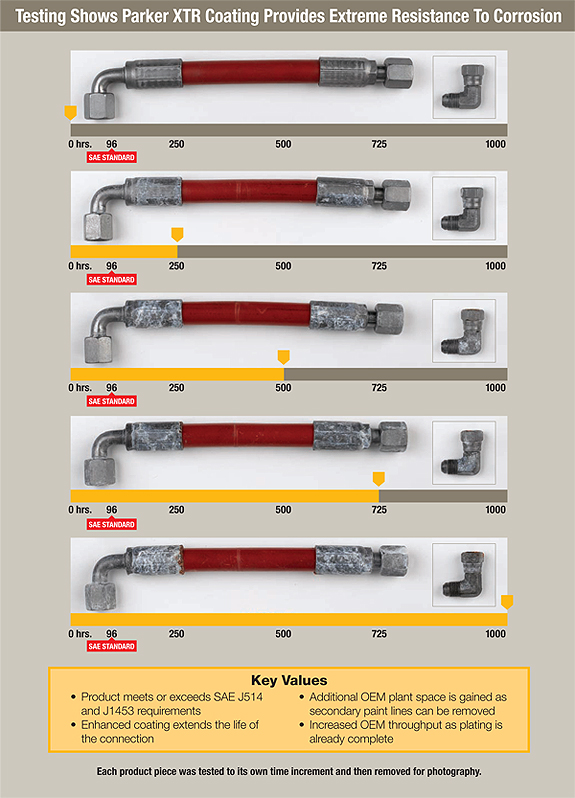 Testing Shows Parker XTR Coating Provides Extreme Resistance To Corrosion

0 hrs. 96 250 500 725 1000
SAE STANDARD

0 hrs. 96 250 500 725 1000
SAE STANDARD

0 hrs. 96 250 500 725 1000
SAE STANDARD

0 hrs. 96 250 500 725 1000
SAE STANDARD

0 hrs. 96 250 500 725 1000
SAE STANDARD

Key Values

• Product meets or exceeds SAE J514 and J1453 requirements
• Enhanced coating extends the life of the connection

• Additional OEM plant space is gained as secondary paint lines can be removed
• Increased OEM throughput as plating is already complete

Each product piece was tested to its own time increment and then removed for photography.